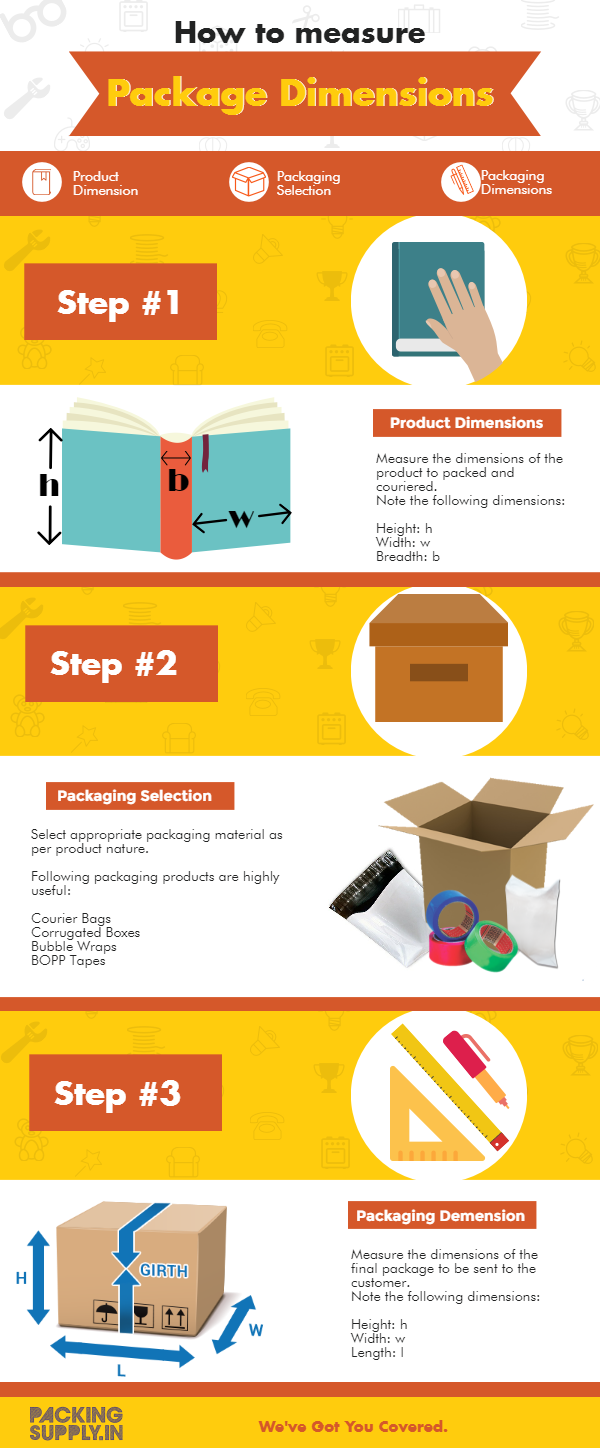 How to measure

Package Dimensions

Product Dimension

Packaging Selection

Packaging Dimensions

Step #1

h

b

w

Product Dimensions

Measure the dimensions of the product to packed and couriered.
Note the following dimensions:

Height: h
Width: w
Breadth: b

Step #2

Packaging Selection

Select appropriate packaging material as per product nature.

Following packaging products are highly useful:

Courier Bags
Corrugated Boxes
Bubble Wraps
BOPP Tapes

Step #3

H

GIRTH

W

L

Packaging Demension

Measure the dimensions of the final package to be sent to the customer.
Note the following dimensions:

Height: h
Width: w
Length: l

PACKING SUPPLY.IN

We've Got You Covered.